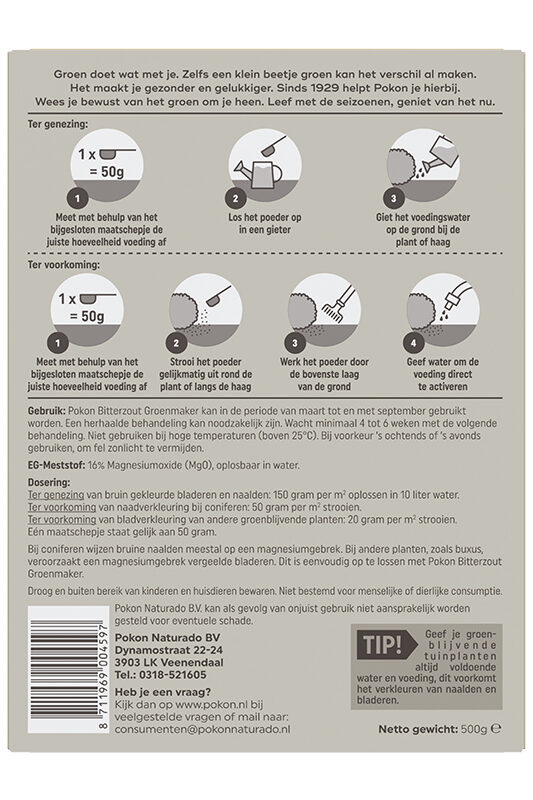 Groen doet wat met je. Zelfs een klein beetje groen kan het verschil al maken. Het maakt je gezonder en gelukkiger. Sinds 1929 helpt Pokon je hierbij. Wees je bewust van het groen om je heen. Leef met de seizoenen, geniet van het nu.

Ter genezing:

1 x = 50g

1
Meet met behulp van het bijgesloten maatschepje de juiste hoeveelheid voeding af

2
Los het poeder op in een gieter

3
Giet het voedingswater op de grond bij de plant of haag

Ter voorkoming:

1 x = 50g

1
Meet met behulp van het bijgesloten maatschepje de juiste hoeveelheid voeding af

2
Strooi het poeder gelijkmatig uit rond de plant of langs de haag

3
Werk het poeder door de bovenste laag van de grond

4
Geef water om de voeding direct te activeren

Gebruik: Pokon Bitterzout Groenmaker kan in de periode van maart tot en met september gebruikt worden. Een herhaalde behandeling kan noodzakelijk zijn. Wacht minimaal 4 tot 6 weken met de volgende behandeling. Niet gebruiken bij hoge temperaturen (boven 25°C). Bij voorkeur 's ochtends of 's avonds gebruiken, om fel zonlicht te vermijden.

EG-Meststof: 16% Magnesiumoxide (MgO), oplosbaar in water.

Dosering:
Ter genezing van bruin gekleurde bladeren en naalden: 150 gram per m² oplossen in 10 liter water.
Ter voorkoming van naadverkleuring bij coniferen: 50 gram per m² strooien.
Ter voorkoming van bladverkleuring van andere groenblijvende planten: 20 gram per m² strooien.
Eén maatschepje staat gelijk aan 50 gram.

Bij coniferen wijzen bruine naalden meestal op een magnesiumgebrek. Bij andere planten, zoals buxus, veroorzaakt een magnesiumgebrek vergeelde bladeren. Dit is eenvoudig op te lossen met Pokon Bitterzout Groenmaker.

Droog en buiten bereik van kinderen en huisdieren bewaren. Niet bestemd voor menselijke of dierlijke consumptie.

Pokon Naturado B.V. kan als gevolg van onjuist gebruik niet aansprakelijk worden gesteld voor eventuele schade.

Pokon Naturado BV
Dynamostraat 22-24
3903 LK Veenendaal
Tel.: 0318-521605

Heb je een vraag?
Kijk dan op www.pokon.nl bij veelgestelde vragen of mail naar: consumenten@pokonnaturado.nl

8 711969 004597

TIP!
Geef je groenblijvende tuinplanten altijd voldoende water en voeding, dit voorkomt het verkleuren van naalden en bladeren.

Netto gewicht: 500g ℮